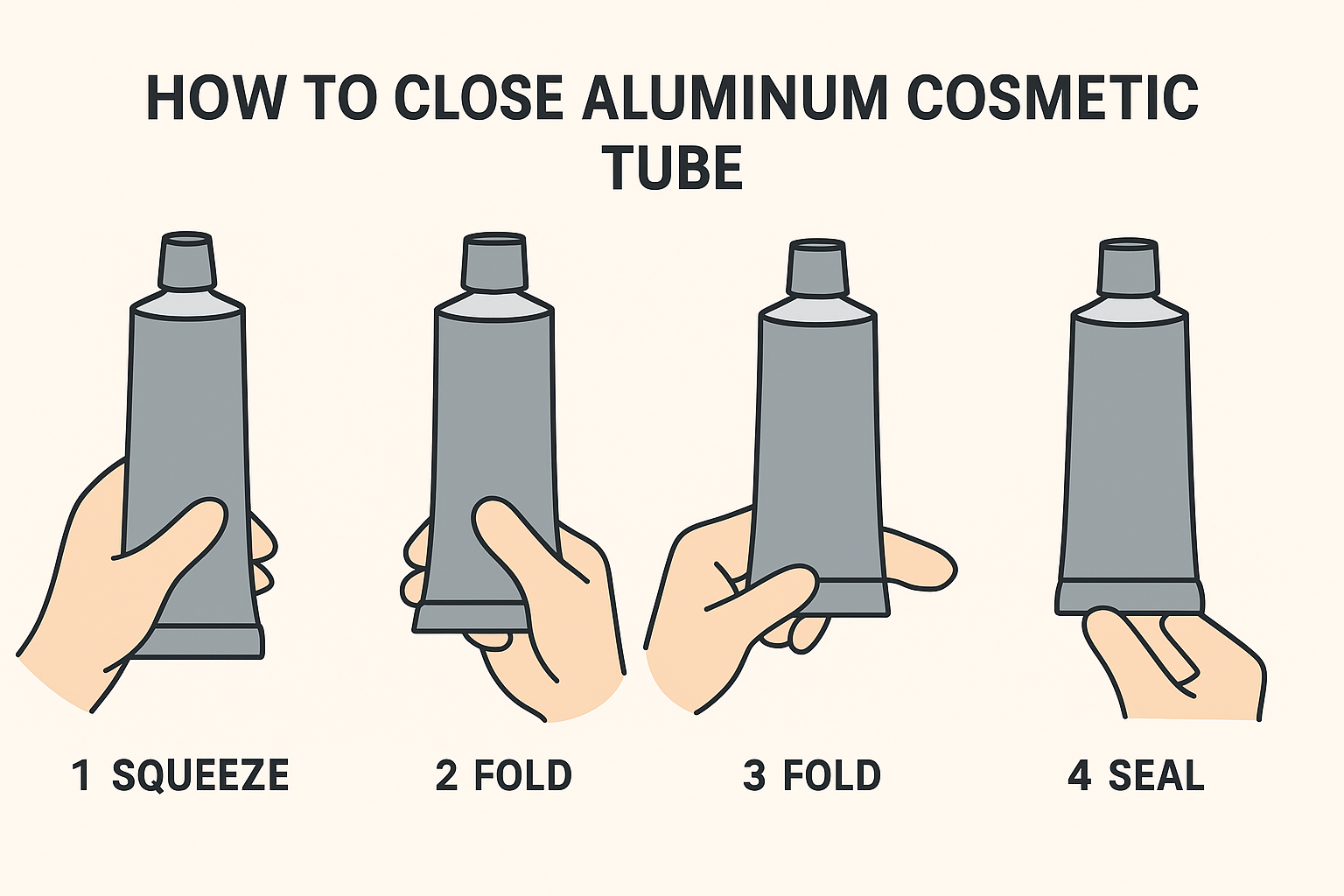 HOW TO CLOSE ALUMINUM COSMETIC TUBE

1 SQUEEZE

2 FOLD

3 FOLD

4 SEAL